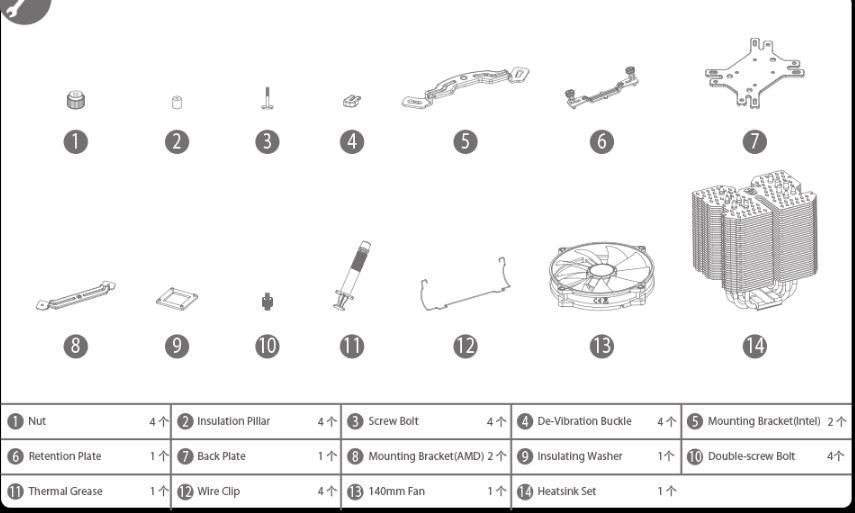 1 2 3 4 5 6 7

8 9 10 11 12 13 14

| 1 Nut 4个 | 2 Insulation Pillar 4个 | 3 Screw Bolt 4个 | 4 De-Vibration Buckle 4个 | 5 Mounting Bracket(Intel) 2个 |
|---|---|---|---|---|
| 6 Retention Plate 1个 | 7 Back Plate 1个 | 8 Mounting Bracket(AMD) 2个 | 9 Insulating Washer 1个 | 10 Double-screw Bolt 4个 |
| 11 Thermal Grease 1个 | 12 Wire Clip 4个 | 13 140mm Fan 1个 | 14 Heatsink Set 1个 | |